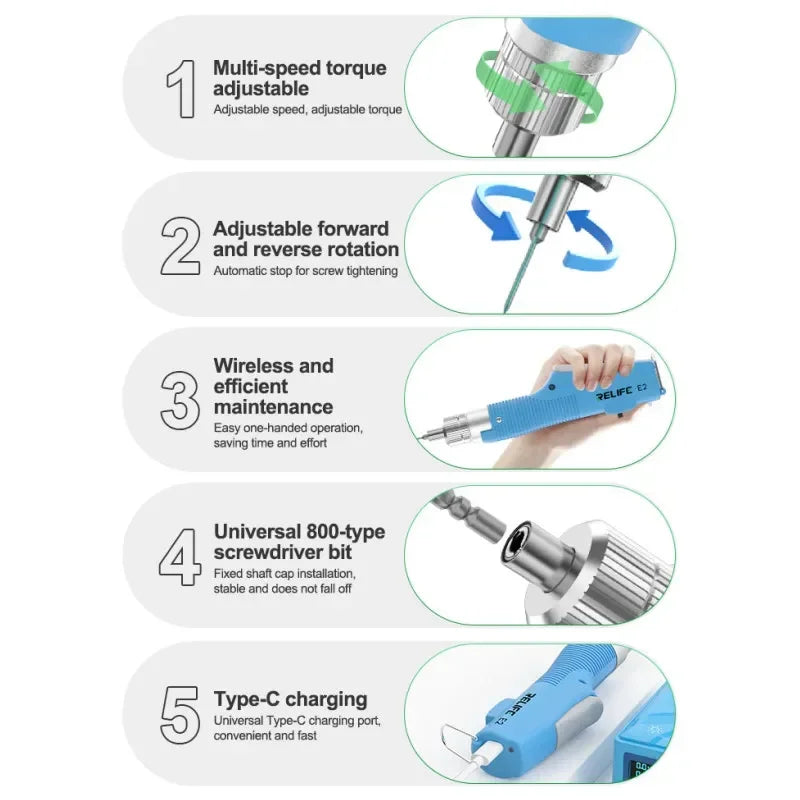 1 Multi-speed torque adjustable
Adjustable speed, adjustable torque

2 Adjustable forward and reverse rotation
Automatic stop for screw tightening

3 Wireless and efficient maintenance
Easy one-handed operation, saving time and effort

RELIFE E2

4 Universal 800-type screwdriver bit
Fixed shaft cap installation, stable and does not fall off

5 Type-C charging
Universal Type-C charging port, convenient and fast

RELIFE E2