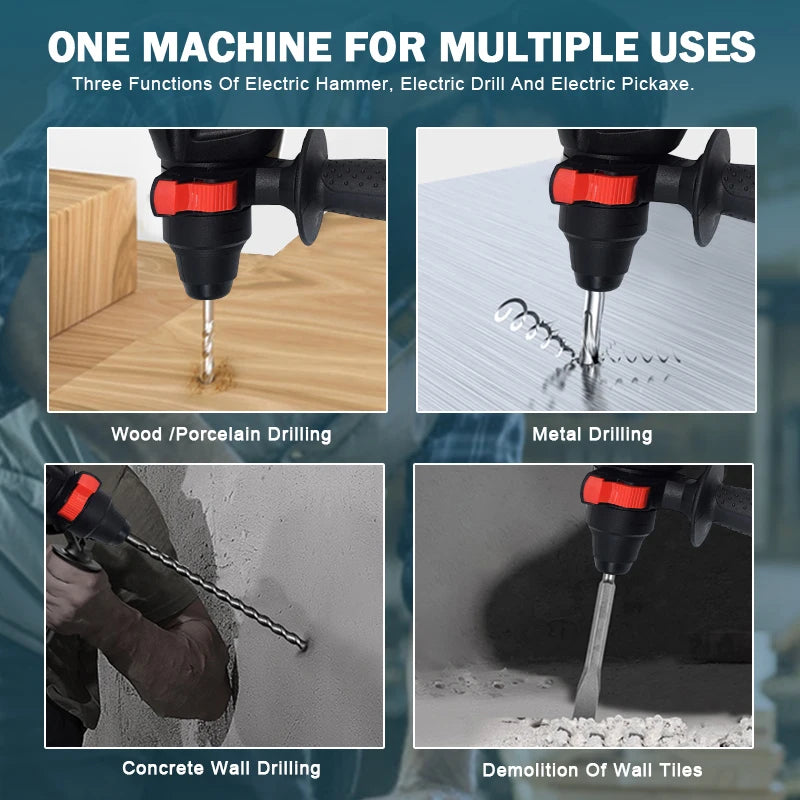 ONE MACHINE FOR MULTIPLE USES
Three Functions Of Electric Hammer, Electric Drill And Electric Pickaxe.

Wood /Porcelain Drilling

Metal Drilling

Concrete Wall Drilling

Demolition Of Wall Tiles