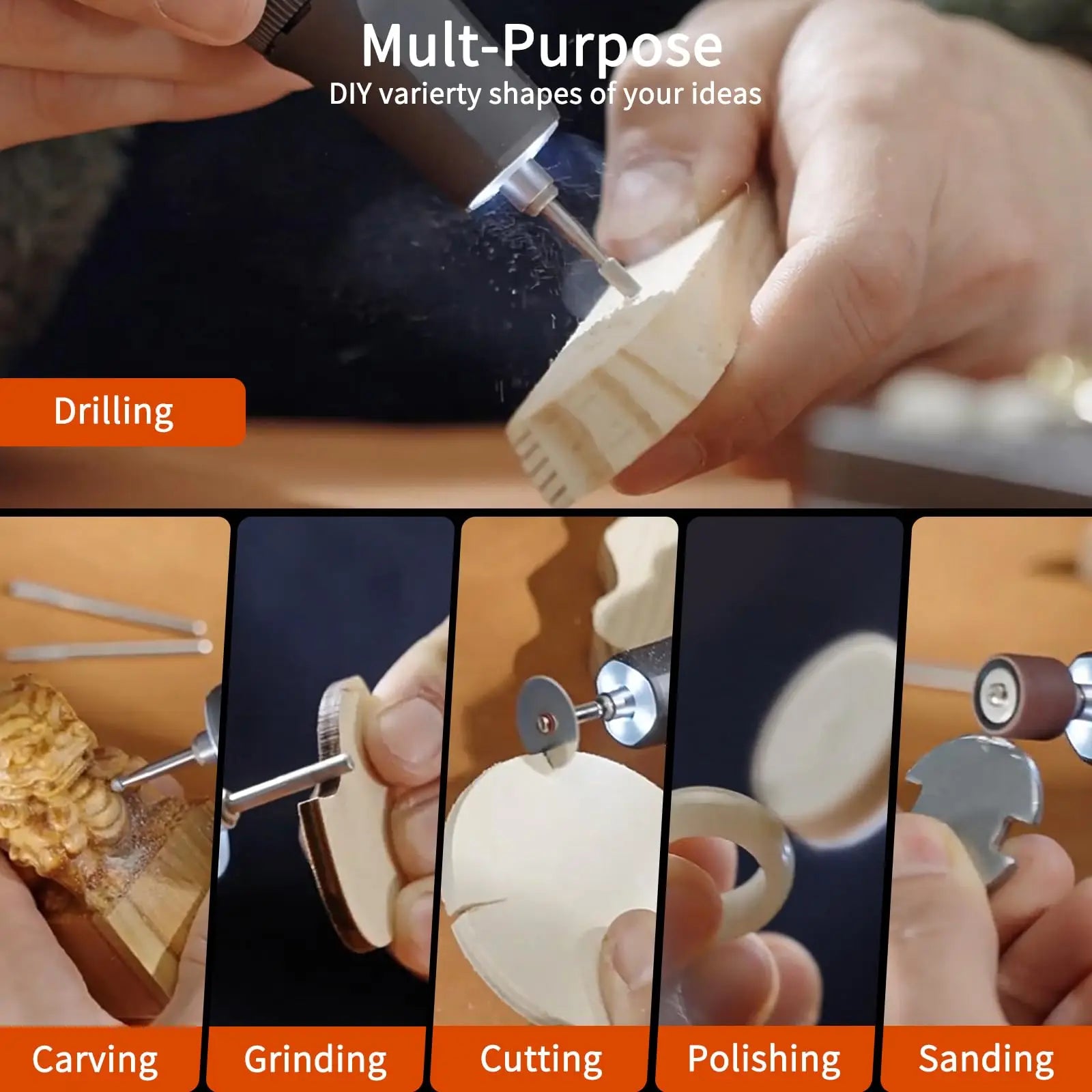 Mult-Purpose
DIY varierty shapes of your ideas

Drilling

Carving

Grinding

Cutting

Polishing

Sanding