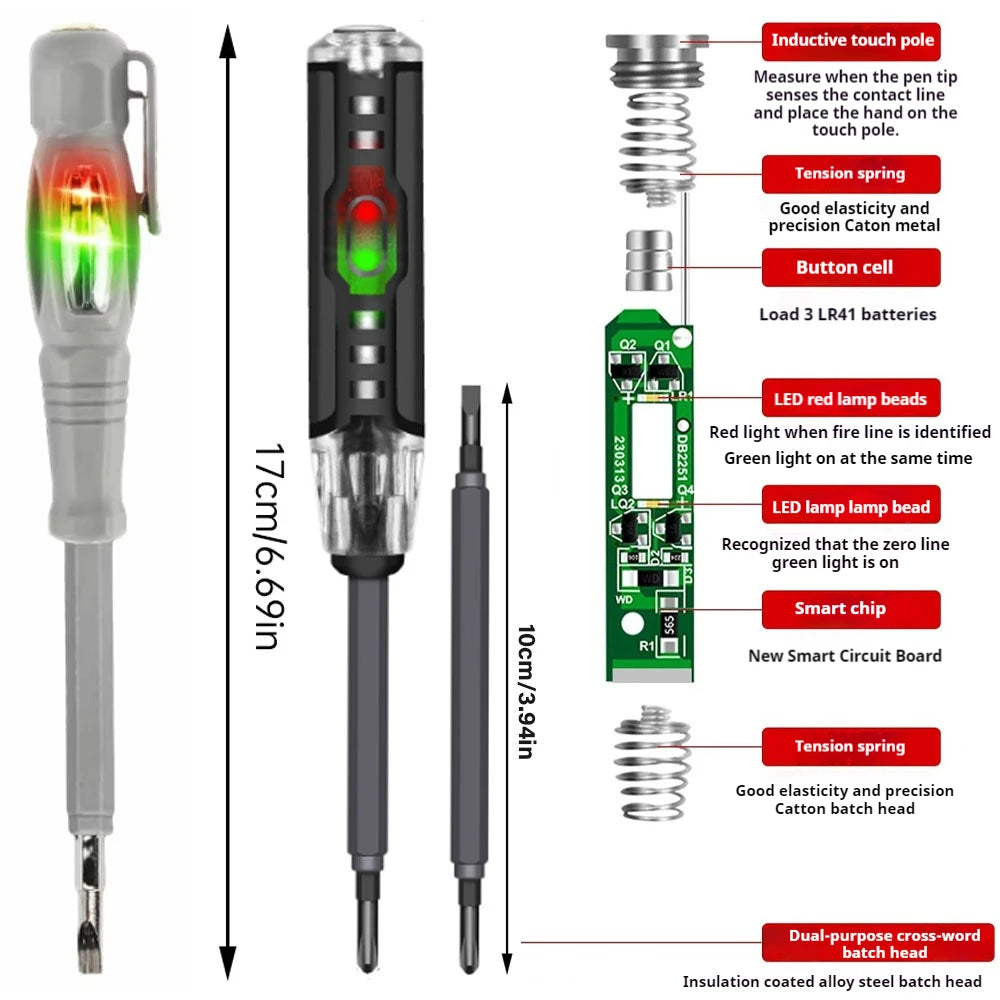 17cm/6.69in

10cm/3.94in

Inductive touch pole

Measure when the pen tip senses the contact line and place the hand on the touch pole.

Tension spring

Good elasticity and precision Caton metal

Button cell

Load 3 LR41 batteries

Q2 Q1

LR1

230313 DB2251

Q3 Q4

LQ2

WD

R1

LED red lamp beads

Red light when fire line is identified

Green light on at the same time

LED lamp lamp bead

Recognized that the zero line green light is on

Smart chip

New Smart Circuit Board

Tension spring

Good elasticity and precision Catton batch head

Dual-purpose cross-word batch head

Insulation coated alloy steel batch head