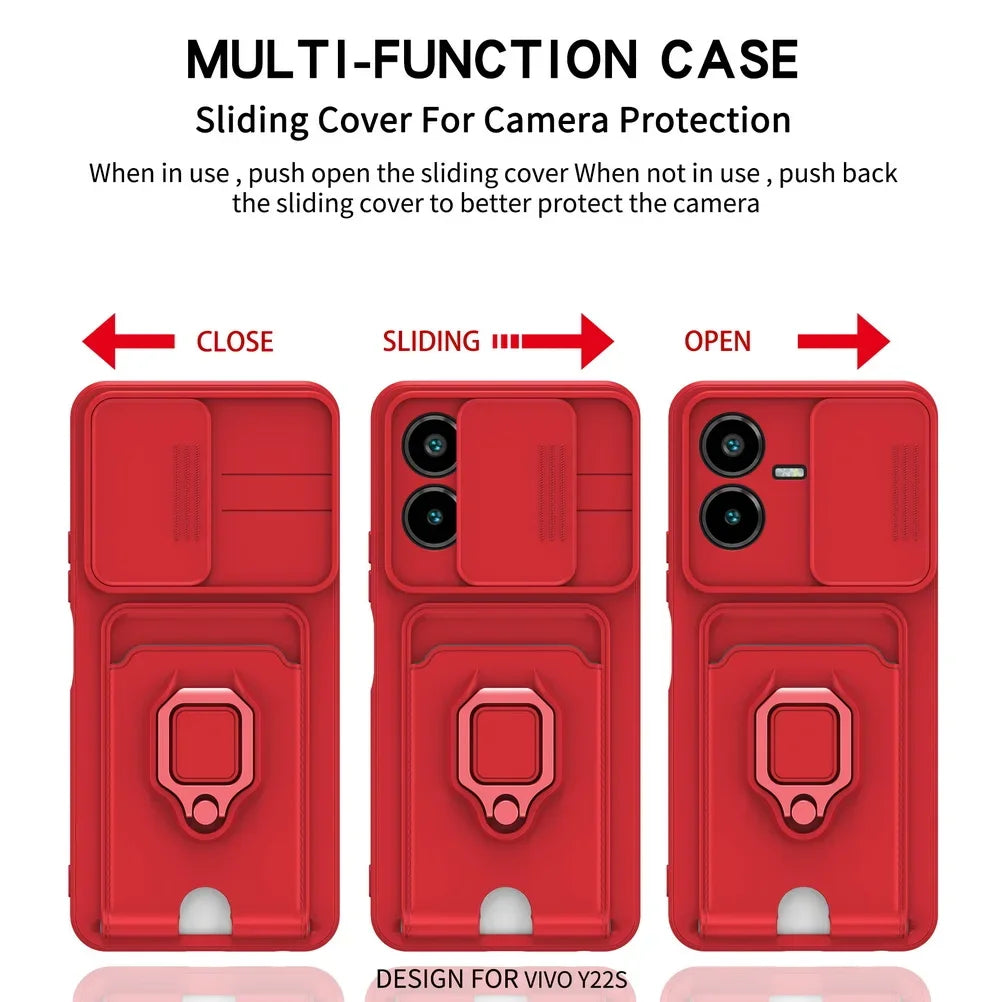 MULTI-FUNCTION CASE

Sliding Cover For Camera Protection

When in use , push open the sliding cover When not in use , push back the sliding cover to better protect the camera

CLOSE

SLIDING

OPEN

DESIGN FOR VIVO Y22S