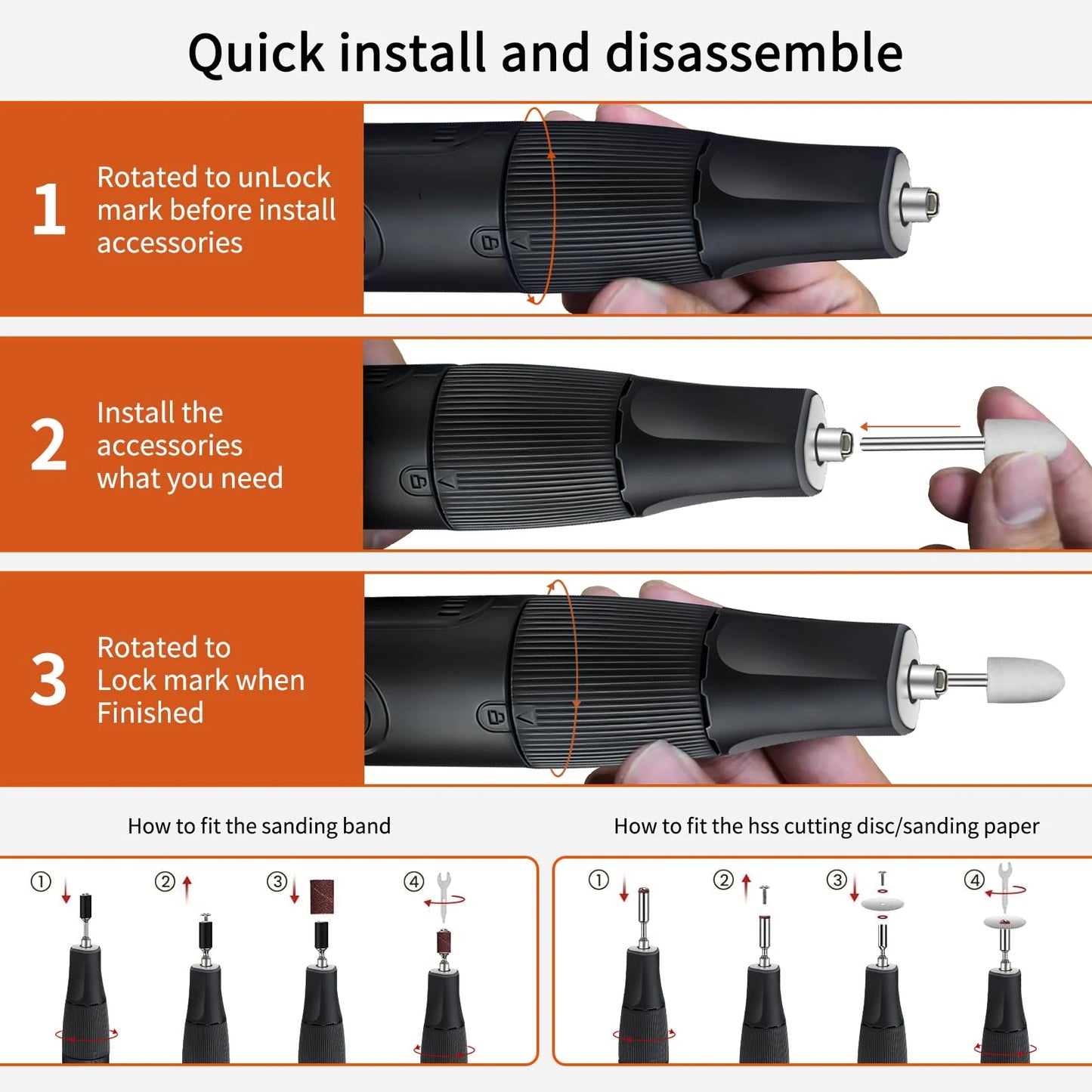 Quick install and disassemble

1 Rotated to unLock mark before install accessories

2 Install the accessories what you need

3 Rotated to Lock mark when Finished

How to fit the sanding band

① ② ③ ④

How to fit the hss cutting disc/sanding paper

① ② ③ ④