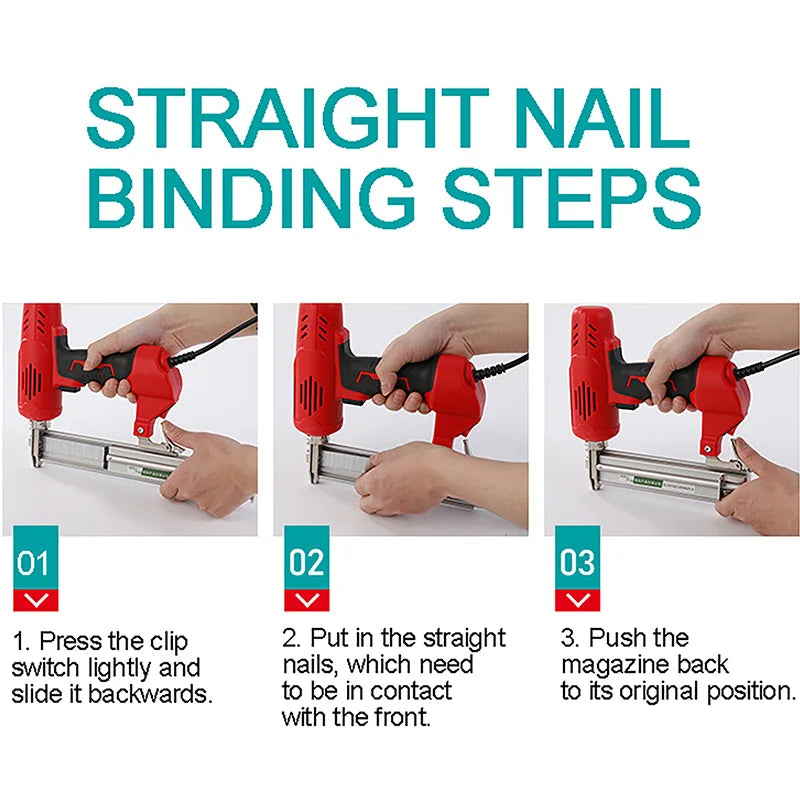 STRAIGHT NAIL BINDING STEPS

01

1. Press the clip switch lightly and slide it backwards.

02

2. Put in the straight nails, which need to be in contact with the front.

03

3. Push the magazine back to its original position.