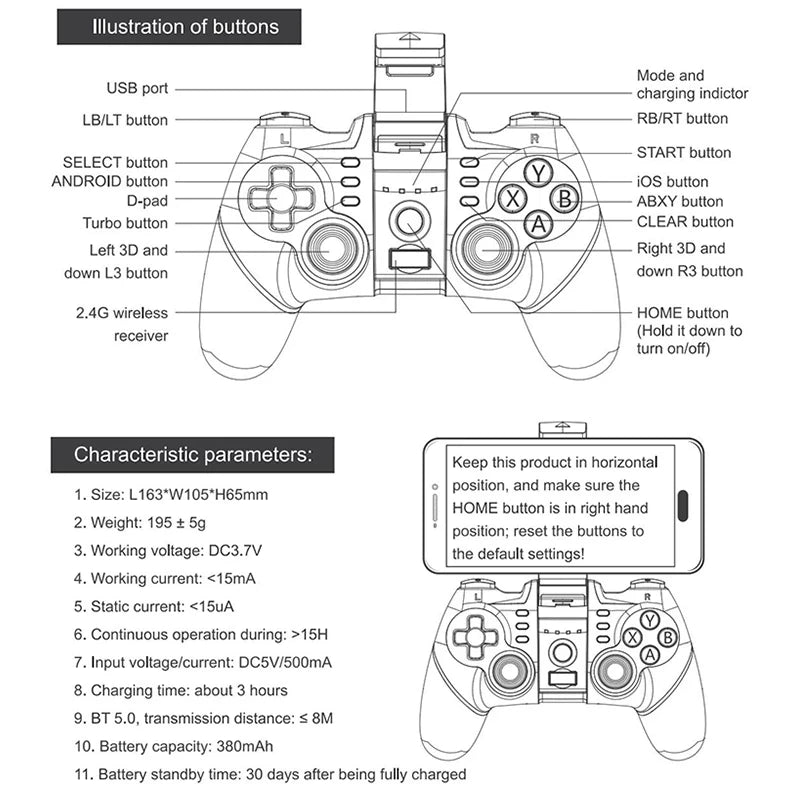 Illustration of buttons

USB port

LB/LT button

SELECT button

ANDROID button

D-pad

Turbo button

Left 3D and down L3 button

2.4G wireless receiver

Mode and charging indictor

RB/RT button

START button

iOS button

ABXY button

CLEAR button

Right 3D and down R3 button

HOME button (Hold it down to turn on/off)

L

R

Y

X

B

A

Characteristic parameters:

1. Size: L163*W105*H65mm
2. Weight: 195 ± 5g
3. Working voltage: DC3.7V
4. Working current: <15mA
5. Static current: <15uA
6. Continuous operation during: >15H
7. Input voltage/current: DC5V/500mA
8. Charging time: about 3 hours
9. BT 5.0, transmission distance: ≤ 8M
10. Battery capacity: 380mAh
11. Battery standby time: 30 days after being fully charged

Keep this product in horizontal position, and make sure the HOME button is in right hand position; reset the buttons to the default settings!

L

R

Y

X

B

A