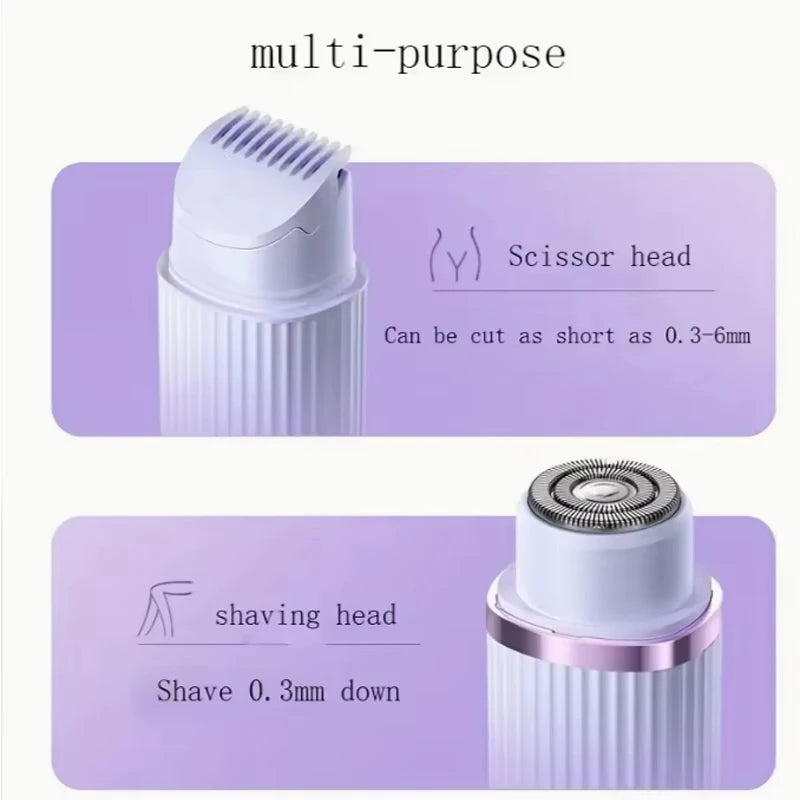 multi-purpose

Scissor head

Can be cut as short as 0.3-6mm

shaving head

Shave 0.3mm down