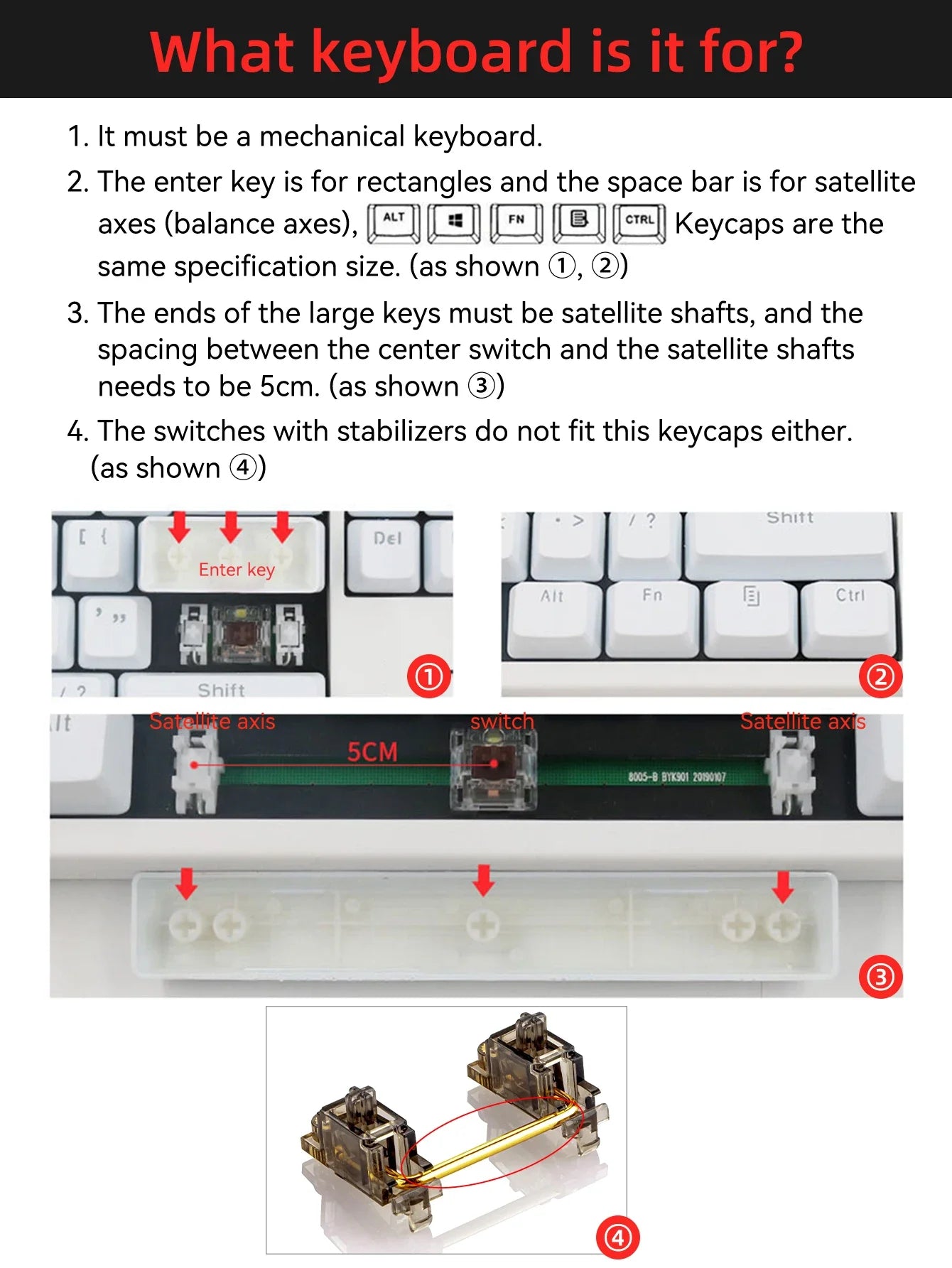 What keyboard is it for?

1. It must be a mechanical keyboard.

2. The enter key is for rectangles and the space bar is for satellite axes (balance axes), ALT FN CTRL Keycaps are the same specification size. (as shown ①, ②)

3. The ends of the large keys must be satellite shafts, and the spacing between the center switch and the satellite shafts needs to be 5cm. (as shown ③)

4. The switches with stabilizers do not fit this keycaps either. (as shown ④)

[ {
Enter key
Del
' "
/ ?
Shift
①

. >
/ ?
Shift
Alt
Fn
Ctrl
②

lt
Satellite axis
switch
Satellite axis
5CM
8005-B BYK901 20190107
③

④