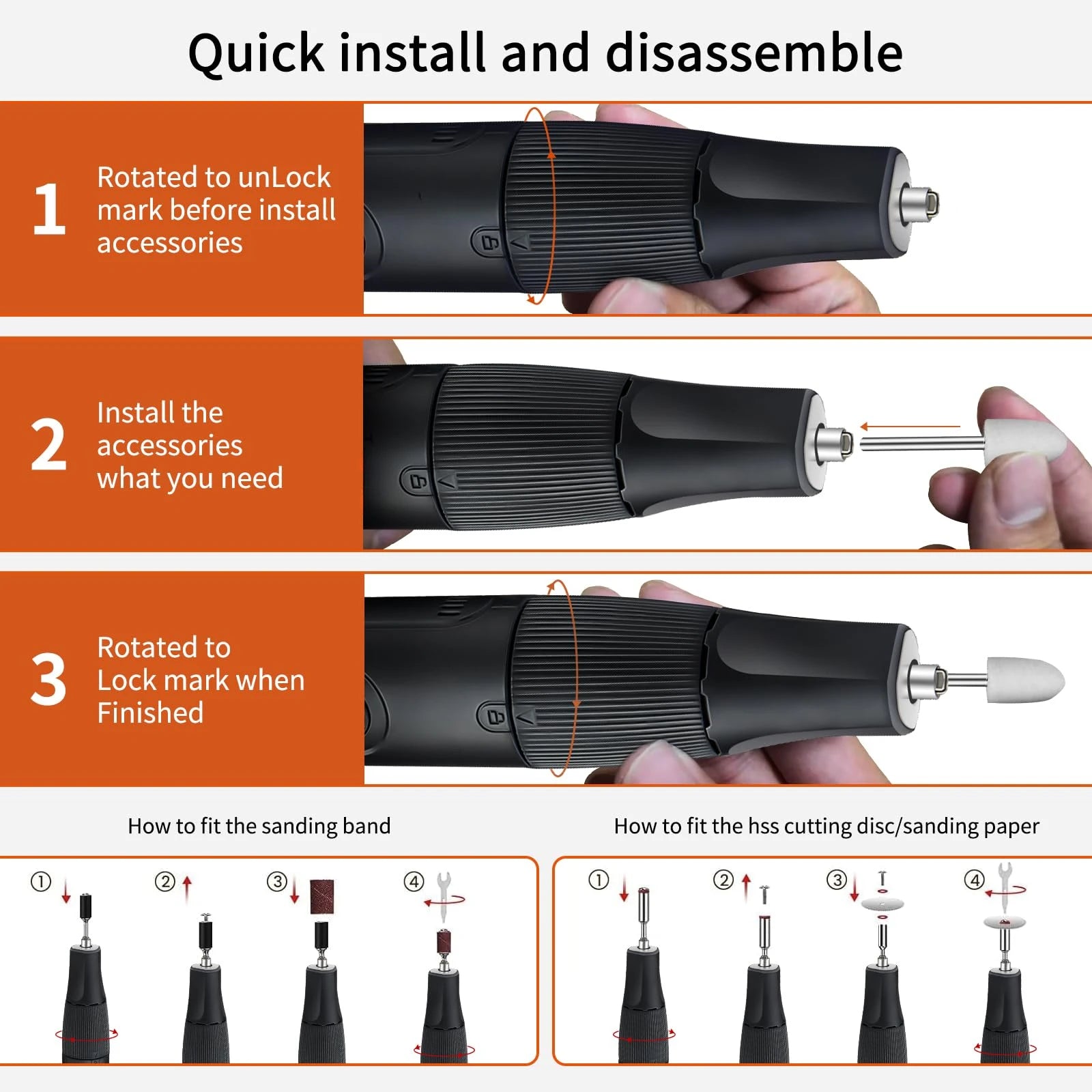 Quick install and disassemble

1 Rotated to unLock mark before install accessories

2 Install the accessories what you need

3 Rotated to Lock mark when Finished

How to fit the sanding band

① ② ③ ④

How to fit the hss cutting disc/sanding paper

① ② ③ ④